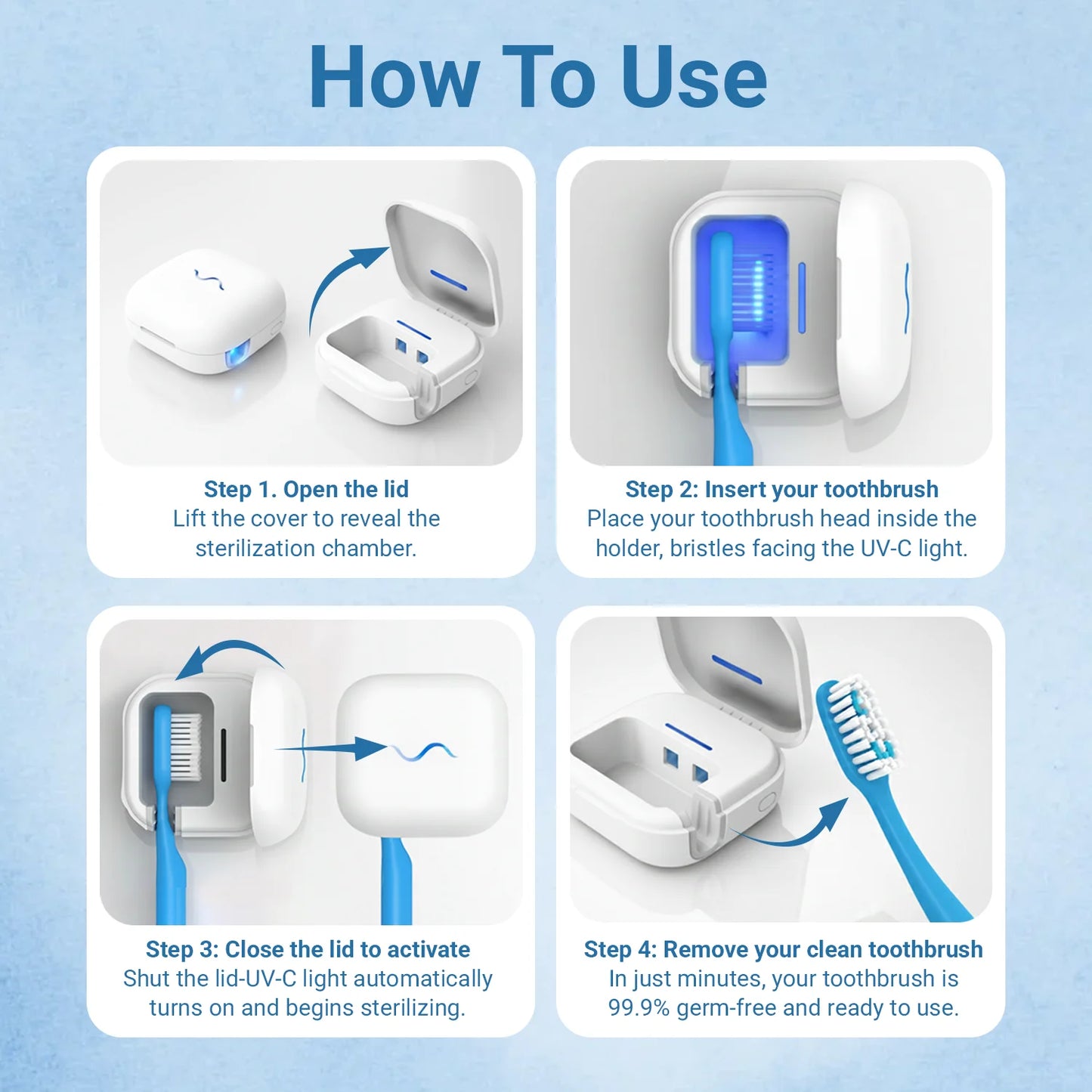 How To Use

Step 1. Open the lid
Lift the cover to reveal the sterilization chamber.

Step 2: Insert your toothbrush
Place your toothbrush head inside the holder, bristles facing the UV-C light.

Step 3: Close the lid to activate
Shut the lid-UV-C light automatically turns on and begins sterilizing.

Step 4: Remove your clean toothbrush
In just minutes, your toothbrush is 99.9% germ-free and ready to use.