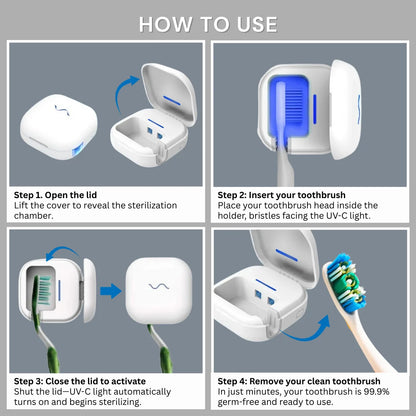 HOW TO USE

Step 1. Open the lid
Lift the cover to reveal the sterilization chamber.

Step 2: Insert your toothbrush
Place your toothbrush head inside the holder, bristles facing the UV-C light.

Step 3: Close the lid to activate
Shut the lid—UV-C light automatically turns on and begins sterilizing.

Step 4: Remove your clean toothbrush
In just minutes, your toothbrush is 99.9% germ-free and ready to use.