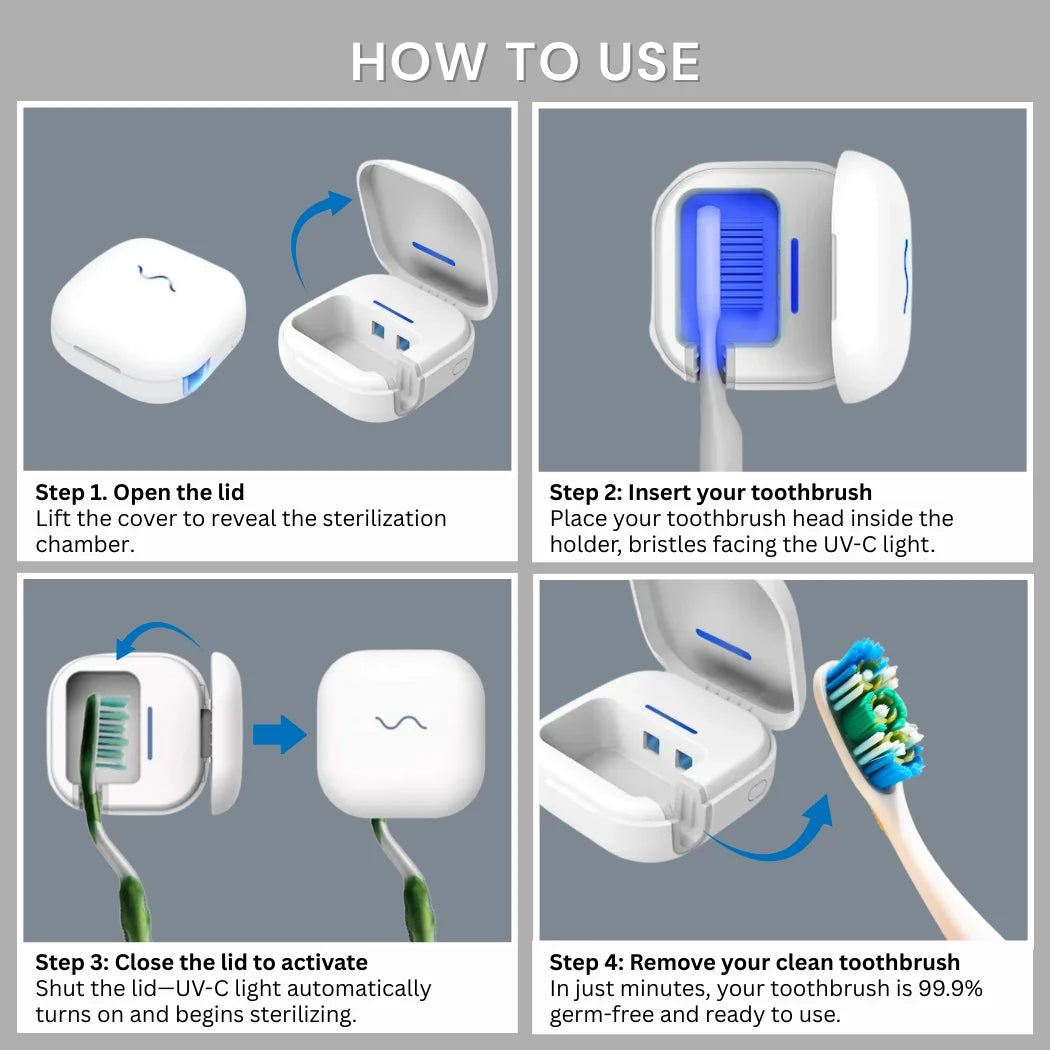 HOW TO USE

Step 1. Open the lid
Lift the cover to reveal the sterilization chamber.

Step 2: Insert your toothbrush
Place your toothbrush head inside the holder, bristles facing the UV-C light.

Step 3: Close the lid to activate
Shut the lid—UV-C light automatically turns on and begins sterilizing.

Step 4: Remove your clean toothbrush
In just minutes, your toothbrush is 99.9% germ-free and ready to use.